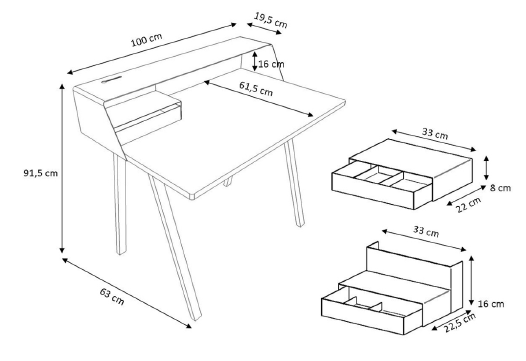 100 cm
19,5 cm
16 cm
61,5 cm
91,5 cm
63 cm
33 cm
8 cm
22 cm
33 cm
16 cm
22,5 cm