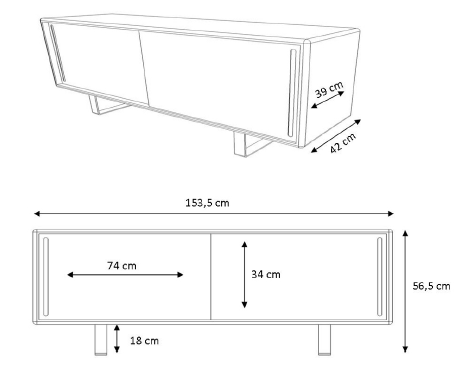 39 cm
42 cm
153,5 cm
74 cm
34 cm
56,5 cm
18 cm