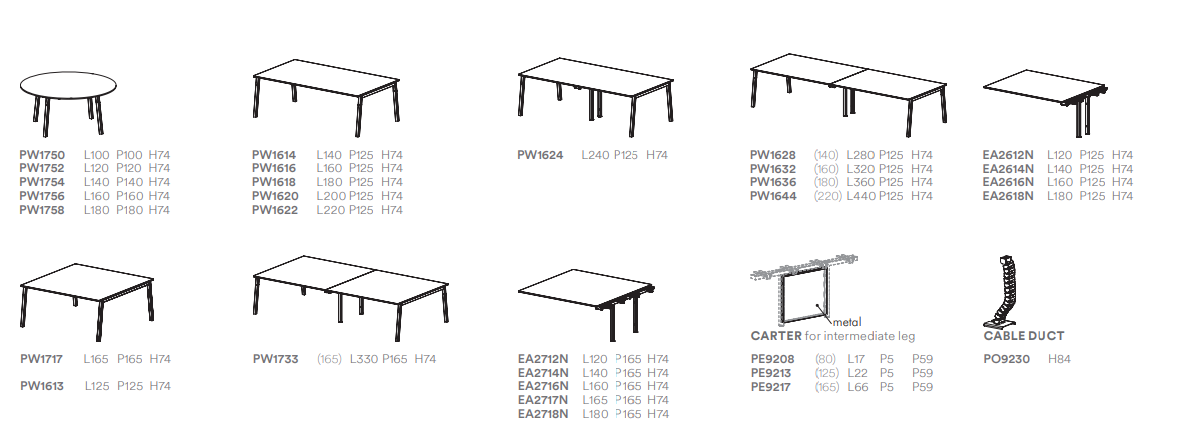 PW1750 L100 P100 H74
PW1752 L120 P120 H74
PW1754 L140 P140 H74
PW1756 L160 P160 H74
PW1758 L180 P180 H74

PW1614 L140 P125 H74
PW1616 L160 P125 H74
PW1618 L180 P125 H74
PW1620 L200 P125 H74
PW1622 L220 P125 H74

PW1624 L240 P125 H74

PW1628 (140) L280 P125 H74
PW1632 (160) L320 P125 H74
PW1636 (180) L360 P125 H74
PW1644 (220) L440 P125 H74

EA2612N L120 P125 H74
EA2614N L140 P125 H74
EA2616N L160 P125 H74
EA2618N L180 P125 H74

PW1717 L165 P165 H74

PW1613 L125 P125 H74

PW1733 (165) L330 P165 H74

EA2712N L120 P165 H74
EA2714N L140 P165 H74
EA2716N L160 P165 H74
EA2717N L165 P165 H74
EA2718N L180 P165 H74

metal
CARTER for intermediate leg

PE9208 (80) L17 P5 P59
PE9213 (125) L22 P5 P59
PE9217 (165) L66 P5 P59

CABLE DUCT

PO9230 H84